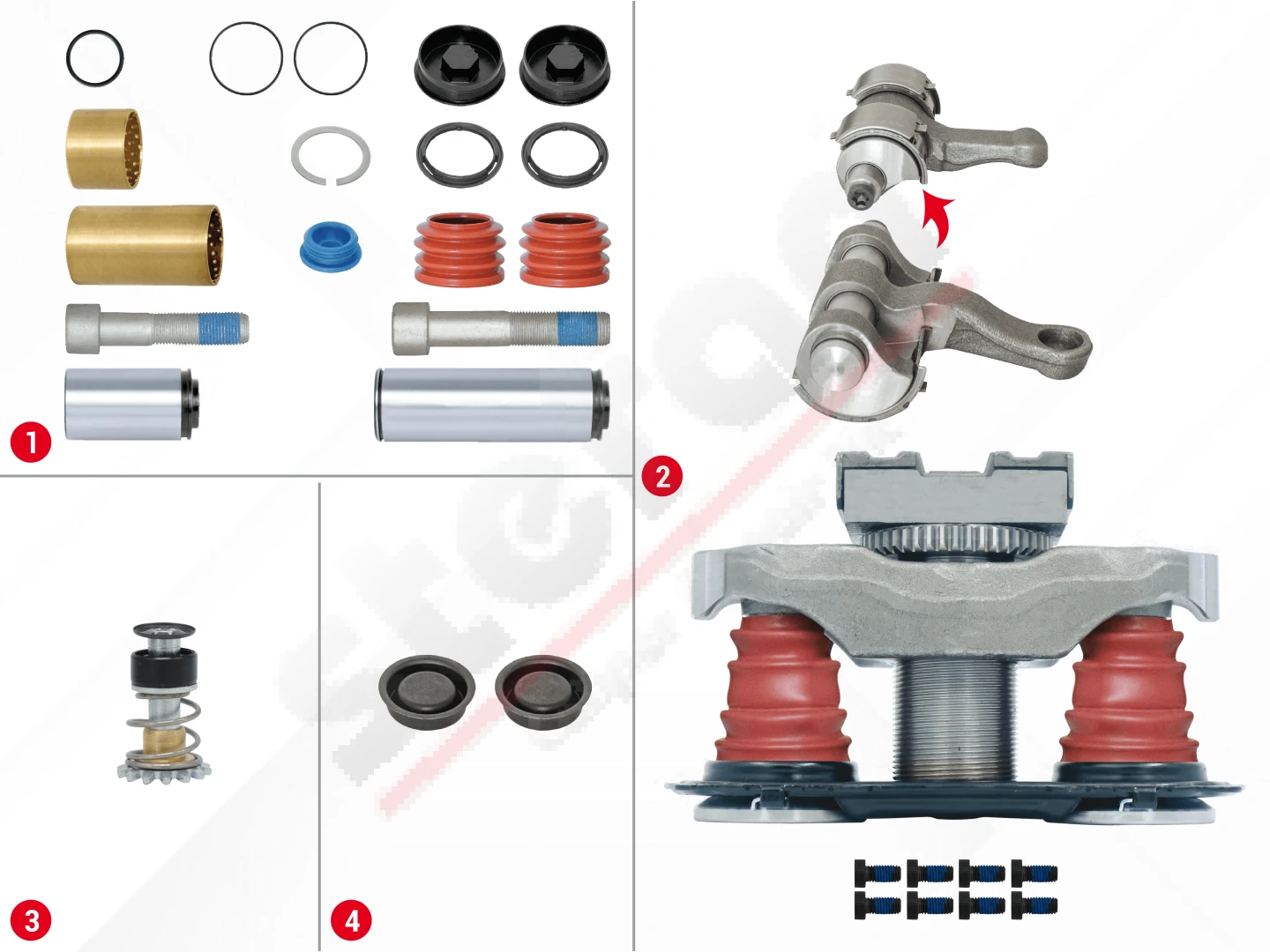 1

2

3

4